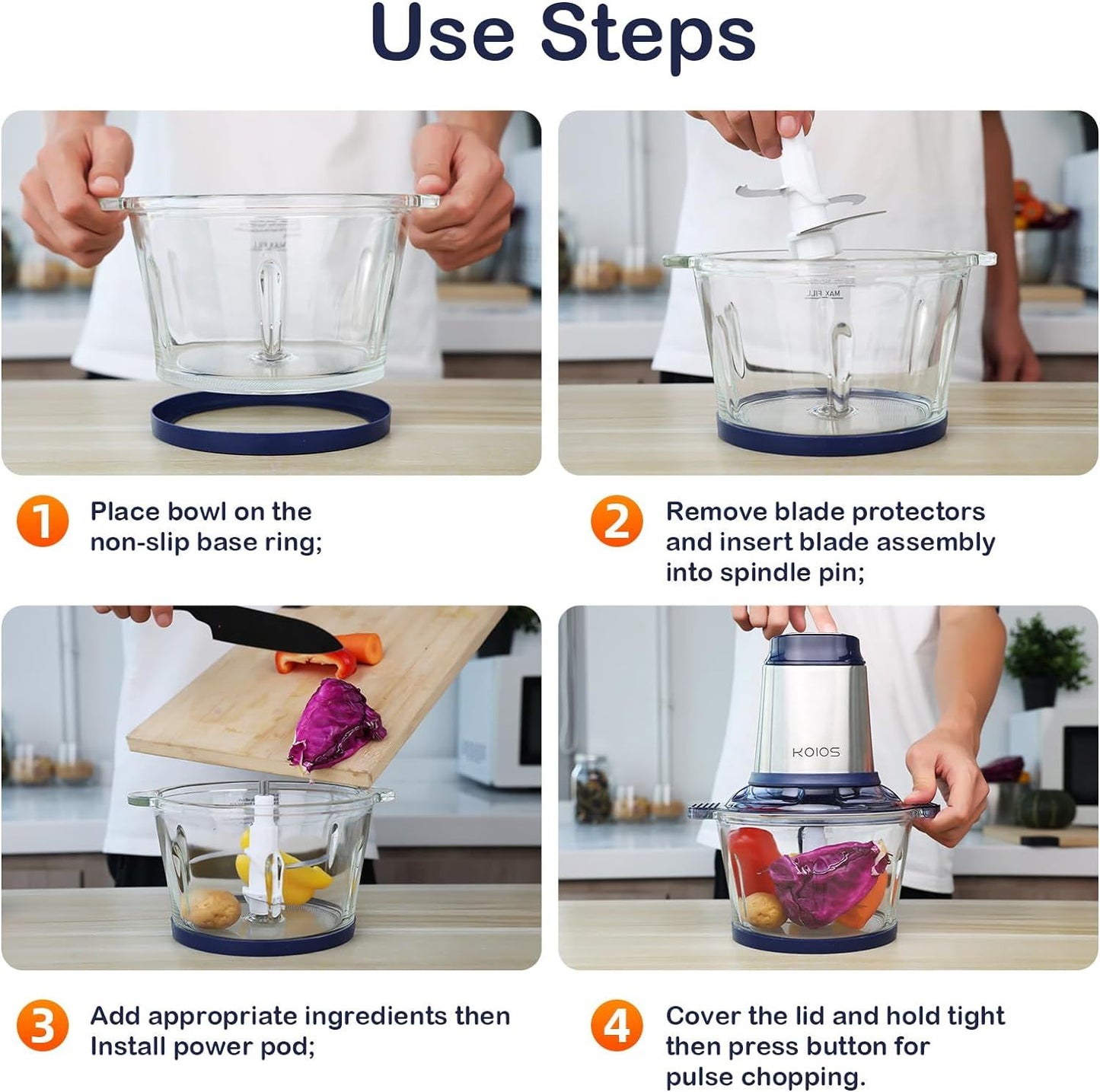 Use Steps

MAX FILL

MAX FILL

1 Place bowl on the non-slip base ring;

2 Remove blade protectors and insert blade assembly into spindle pin;

KOIOS

3 Add appropriate ingredients then Install power pod;

4 Cover the lid and hold tight then press button for pulse chopping.