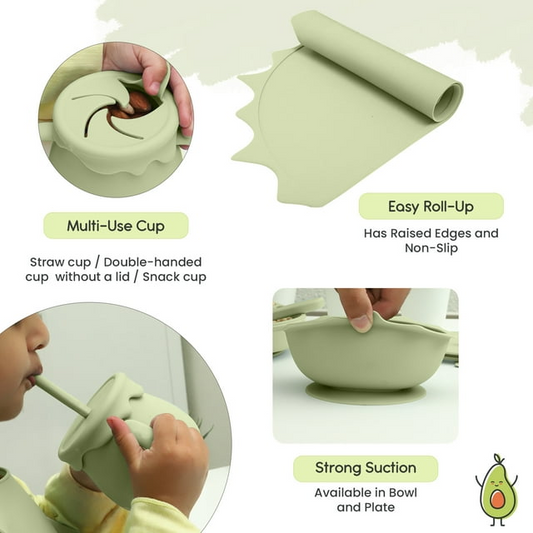 Multi-Use Cup

Straw cup / Double-handed cup without a lid / Snack cup

Easy Roll-Up

Has Raised Edges and Non-Slip

Strong Suction

Available in Bowl and Plate