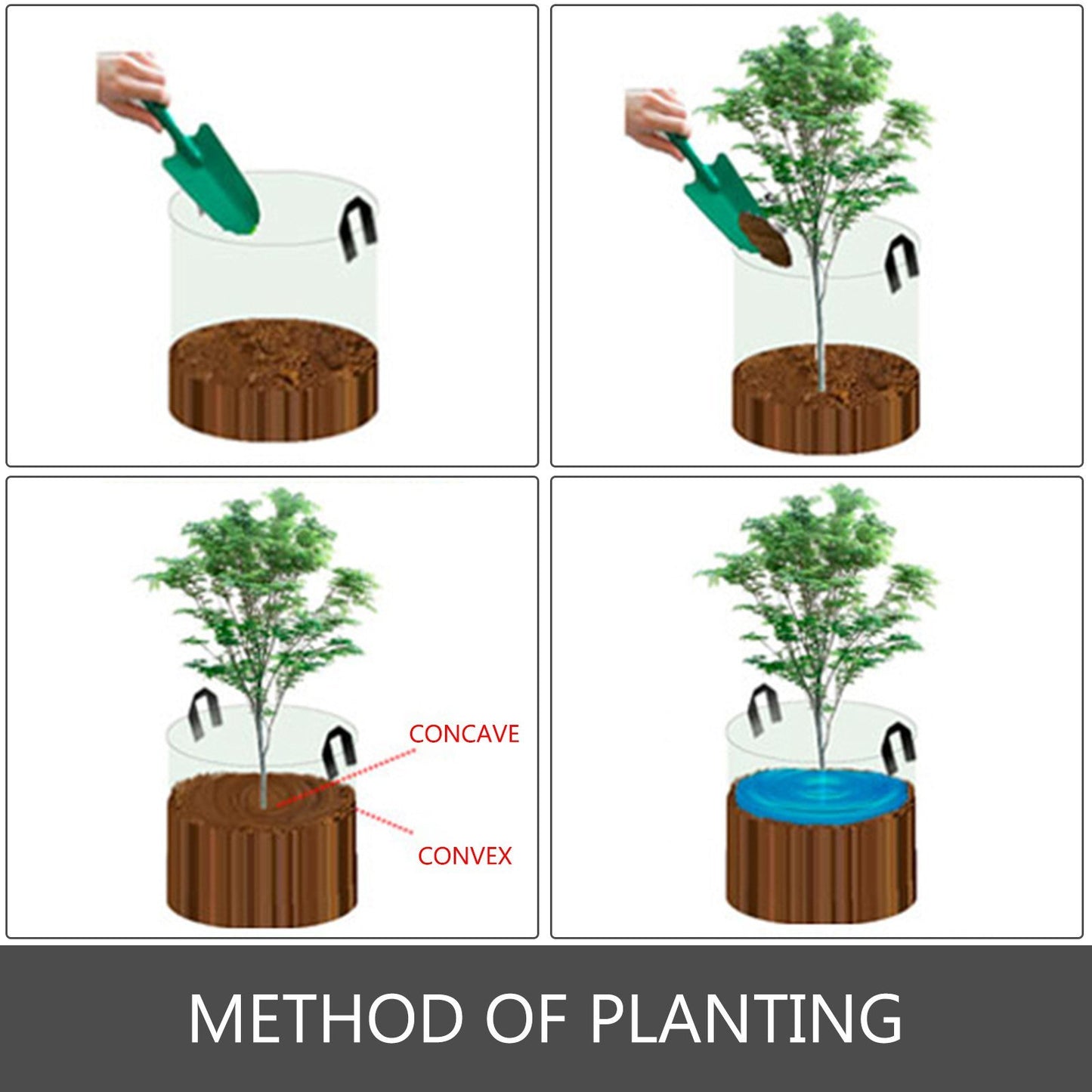 CONCAVE

CONVEX

METHOD OF PLANTING