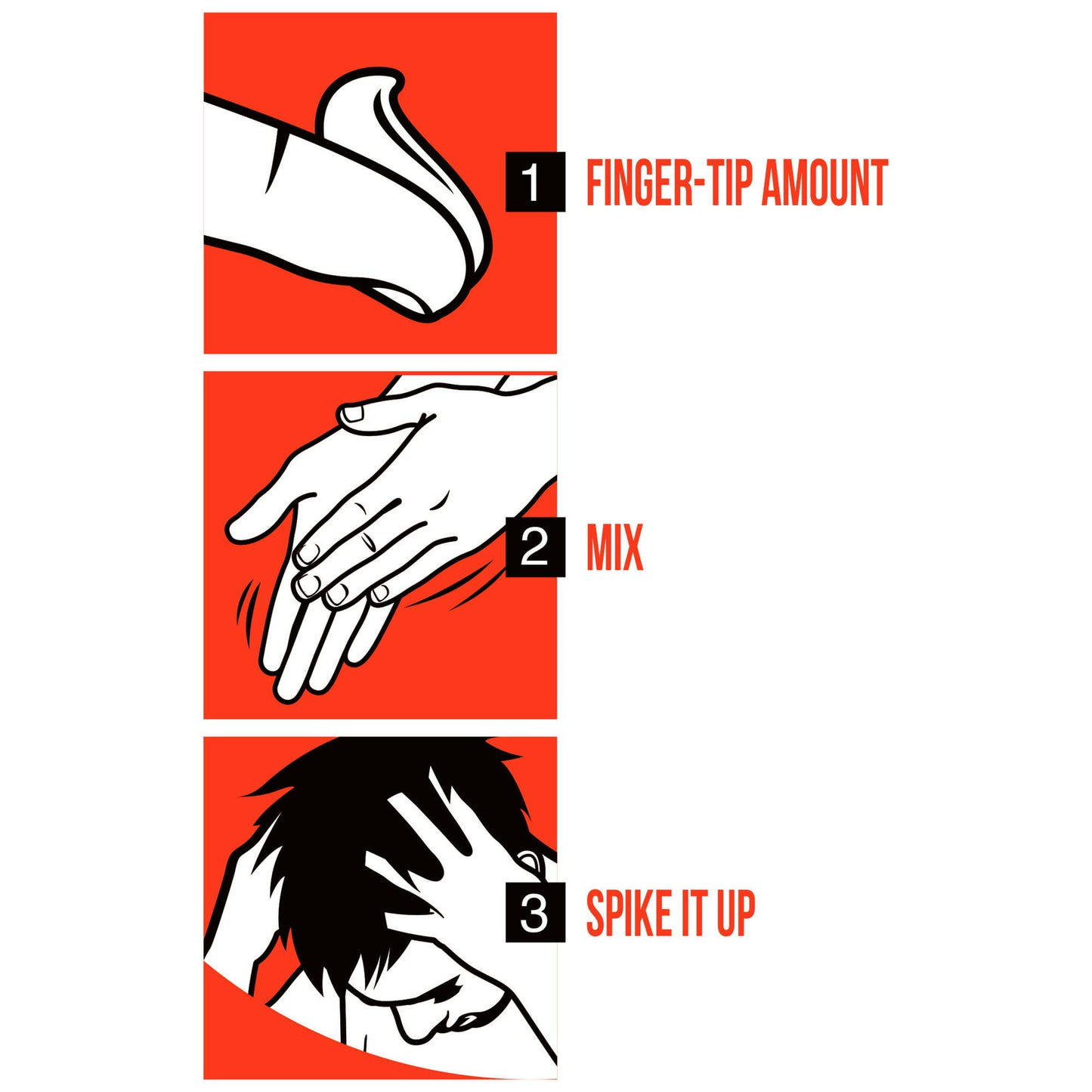 1 FINGER-TIP AMOUNT

2 MIX

3 SPIKE IT UP